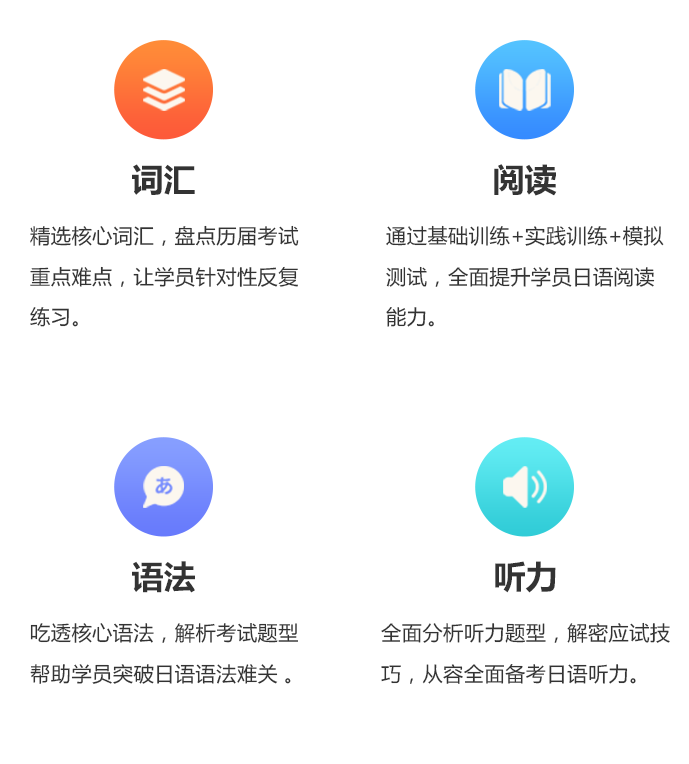 词汇

精选核心词汇，盘点历届考试重点难点，让学员针对性反复练习。

阅读

通过基础训练+实践训练+模拟测试，全面提升学员日语阅读能力。

あ

语法

吃透核心语法，解析考试题型帮助学员突破日语语法难关。

听力

全面分析听力题型，解密应试技巧，从容全面备考日语听力。